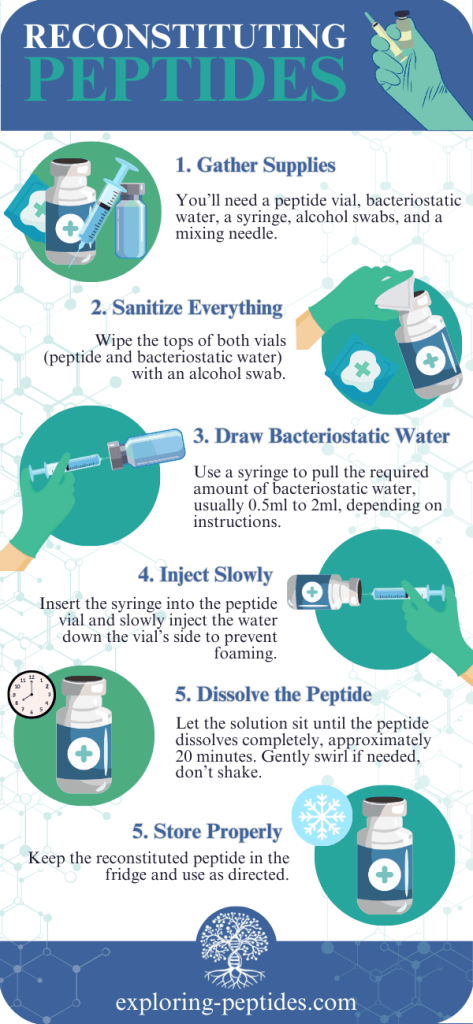 RECONSTITUTING PEPTIDES

1. Gather Supplies

You'll need a peptide vial, bacteriostatic water, a syringe, alcohol swabs, and a mixing needle.

2. Sanitize Everything

Wipe the tops of both vials (peptide and bacteriostatic water) with an alcohol swab.

3. Draw Bacteriostatic Water

Use a syringe to pull the required amount of bacteriostatic water, usually 0.5ml to 2ml, depending on instructions.

4. Inject Slowly

Insert the syringe into the peptide vial and slowly inject the water down the vial's side to prevent foaming.

5. Dissolve the Peptide

Let the solution sit until the peptide dissolves completely, approximately 20 minutes. Gently swirl if needed, don't shake.

5. Store Properly

Keep the reconstituted peptide in the fridge and use as directed.

exploring-peptides.com